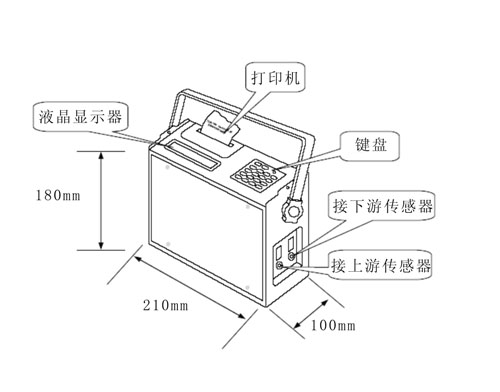 打印机

液晶显示器

键盘

180mm

接下游传感器

接上游传感器

210mm

100mm